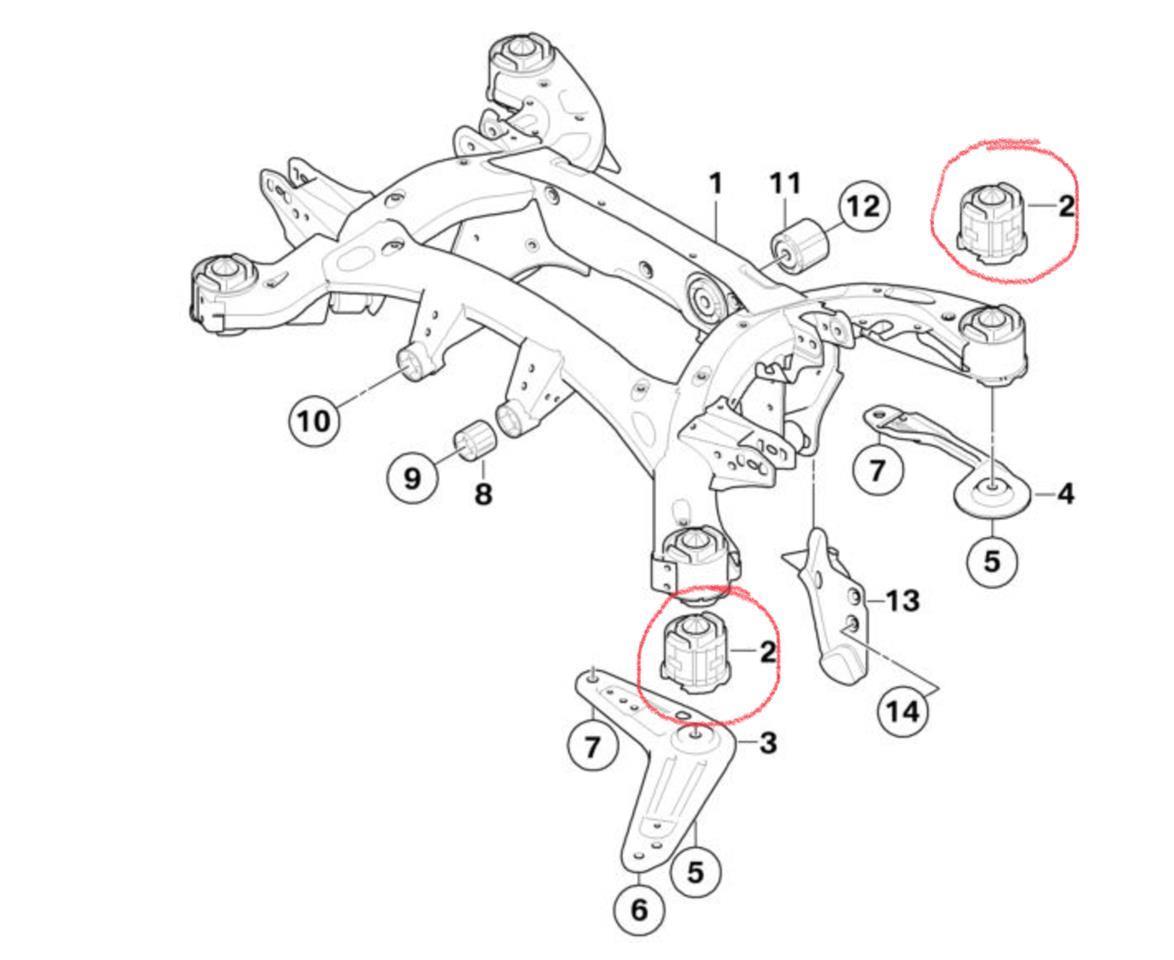 1
11
12
2
10
9
8
7
4
5
13
2
14
7
3
5
6